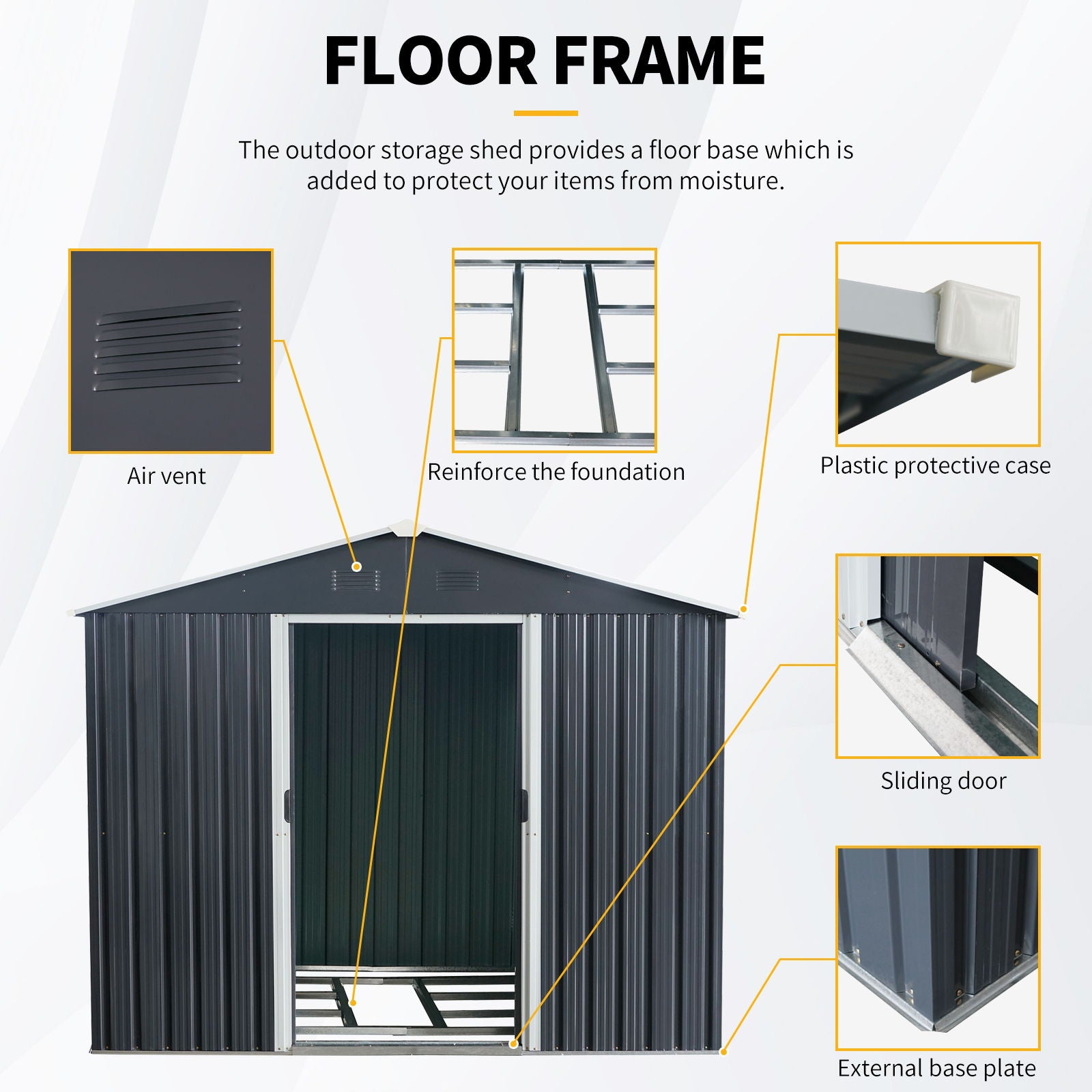 FLOOR FRAME

The outdoor storage shed provides a floor base which is added to protect your items from moisture.

Air vent

Reinforce the foundation

Plastic protective case

Sliding door

External base plate