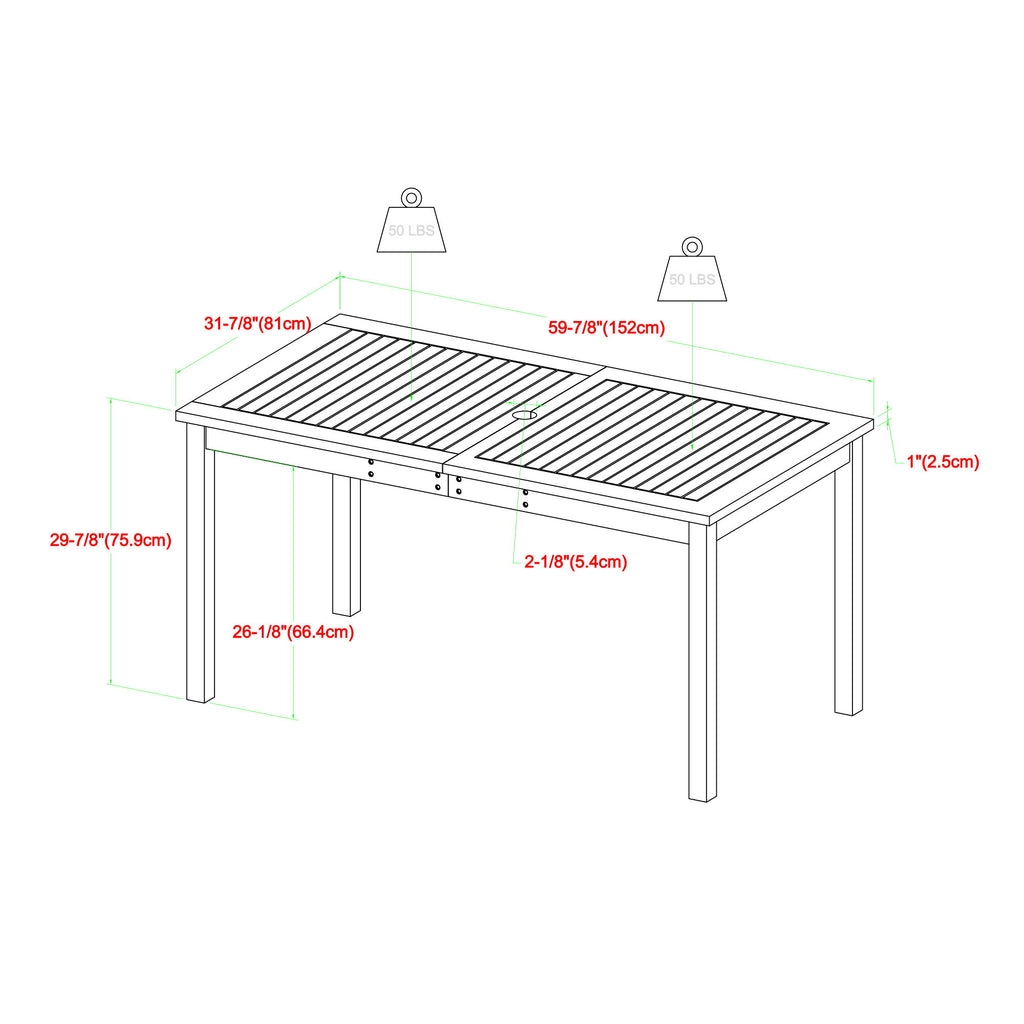 50 LBS

50 LBS

31-7/8"(81cm)

59-7/8"(152cm)

1"(2.5cm)

29-7/8"(75.9cm)

2-1/8"(5.4cm)

26-1/8"(66.4cm)