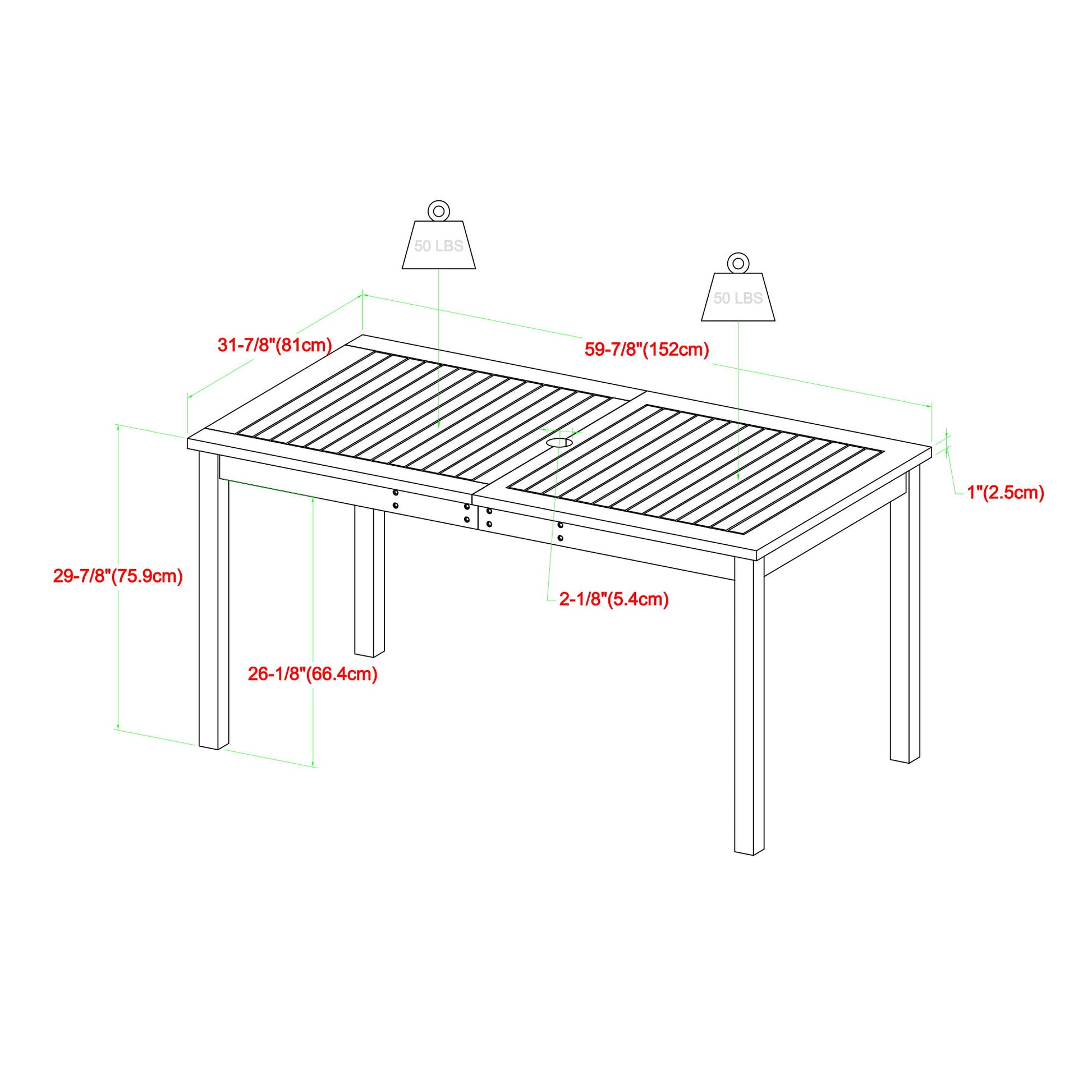 50 LBS

50 LBS

31-7/8"(81cm)

59-7/8"(152cm)

1"(2.5cm)

29-7/8"(75.9cm)

2-1/8"(5.4cm)

26-1/8"(66.4cm)