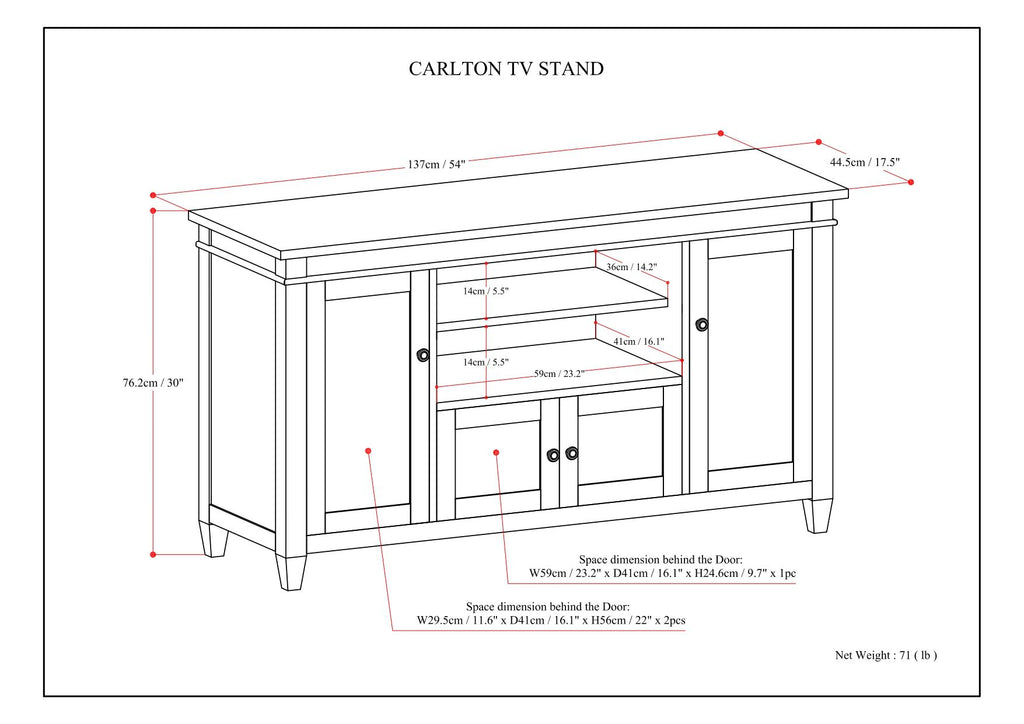 CARLTON TV STAND

137cm / 54"

44.5cm / 17.5"

76.2cm / 30"

36cm / 14.2"

14cm / 5.5"

41cm / 16.1"

14cm / 5.5"

59cm / 23.2"

Space dimension behind the Door:
W59cm / 23.2" x D41cm / 16.1" x H24.6cm / 9.7" x 1pc

Space dimension behind the Door:
W29.5cm / 11.6" x D41cm / 16.1" x H56cm / 22" x 2pcs

Net Weight : 71 ( lb )