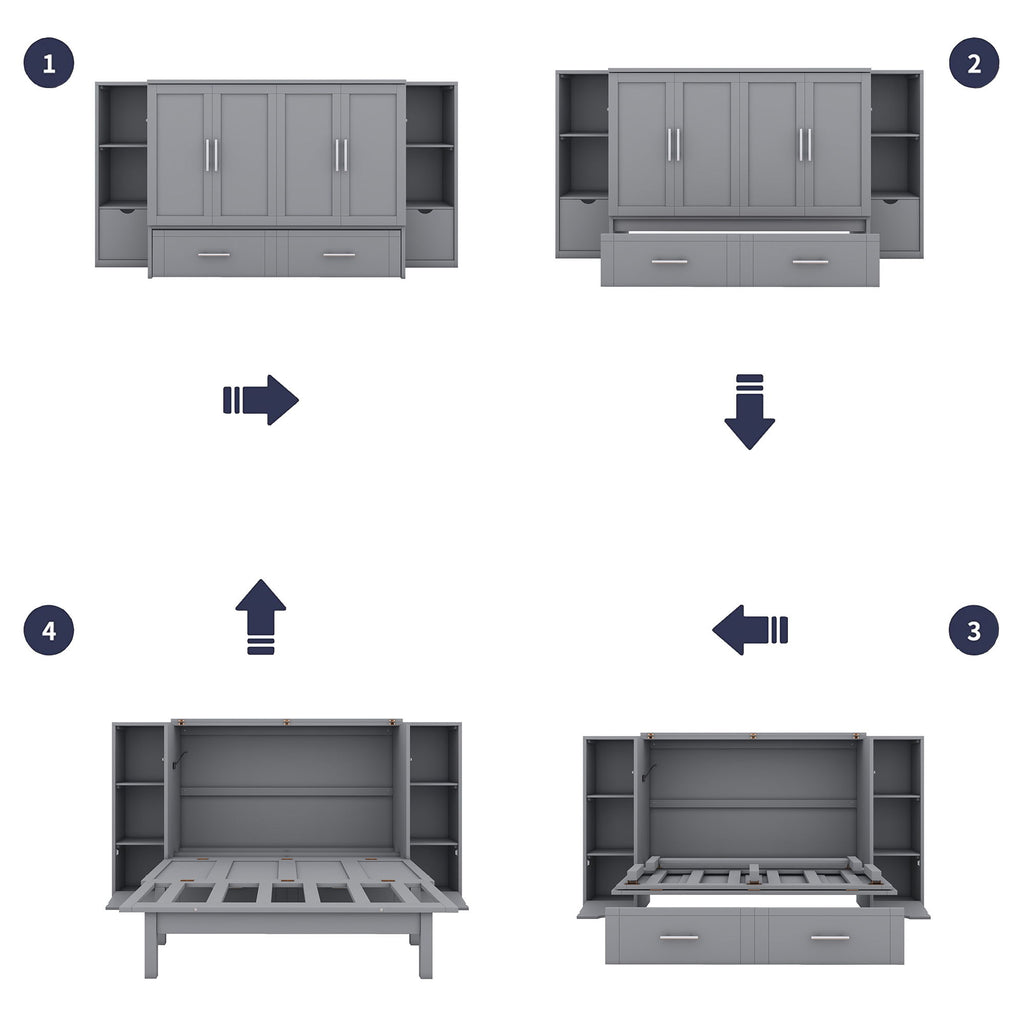 1

2

4

3