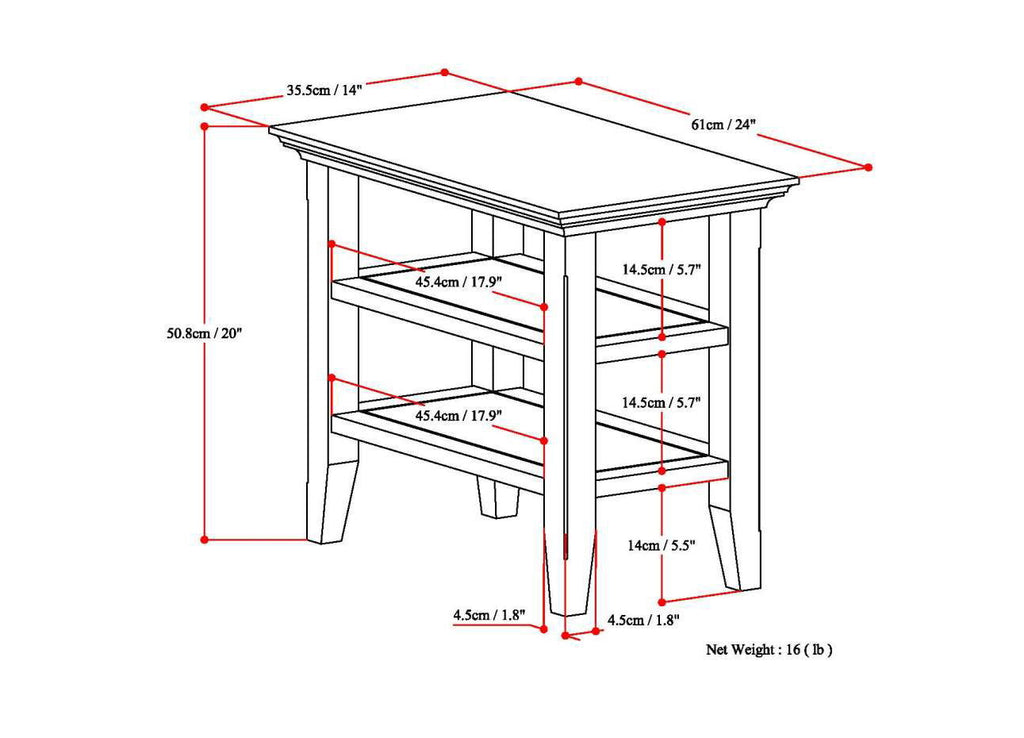 35.5cm / 14"

61cm / 24"

50.8cm / 20"

45.4cm / 17.9"

14.5cm / 5.7"

45.4cm / 17.9"

14.5cm / 5.7"

14cm / 5.5"

4.5cm / 1.8"

4.5cm / 1.8"

Net Weight : 16 ( lb )