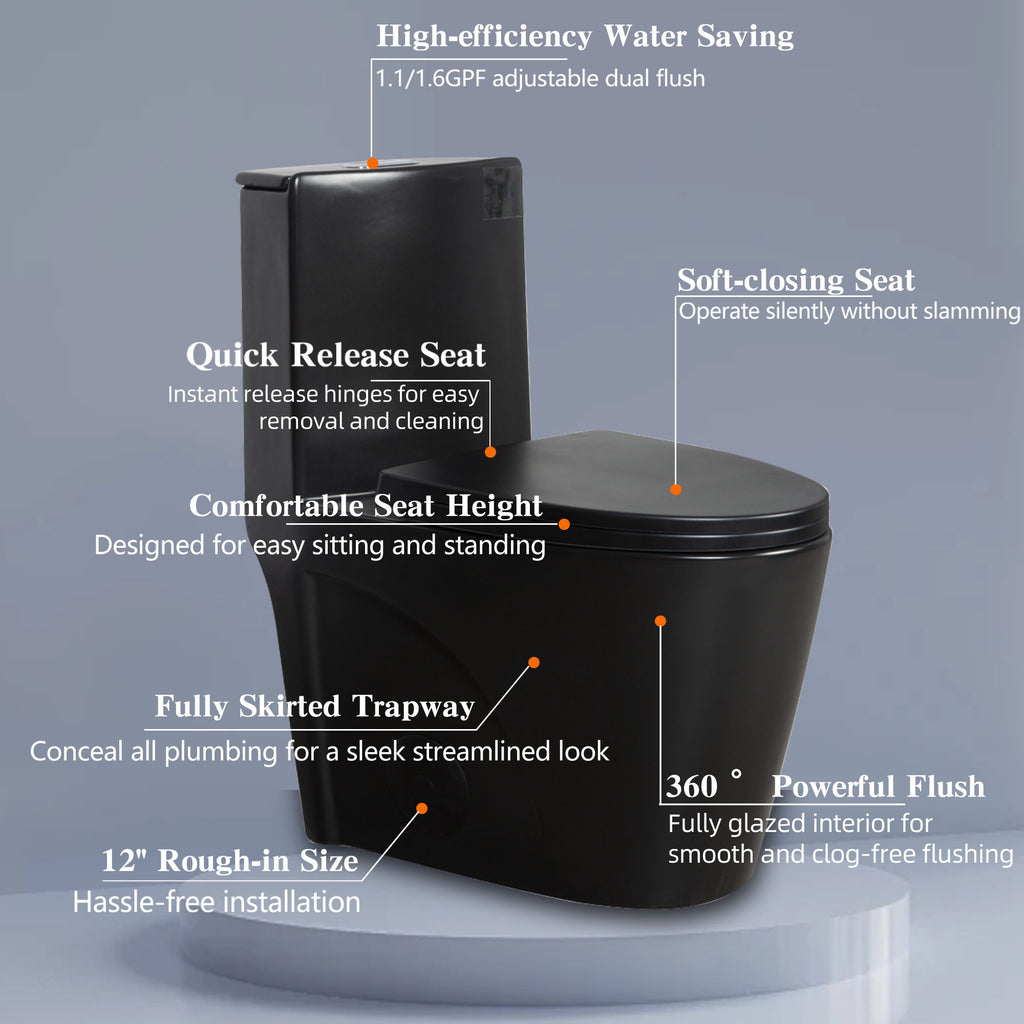 High-efficiency Water Saving
1.1/1.6GPF adjustable dual flush

Soft-closing Seat
Operate silently without slamming

Quick Release Seat
Instant release hinges for easy removal and cleaning

Comfortable Seat Height
Designed for easy sitting and standing

Fully Skirted Trapway
Conceal all plumbing for a sleek streamlined look

360 ° Powerful Flush
Fully glazed interior for smooth and clog-free flushing

12" Rough-in Size
Hassle-free installation