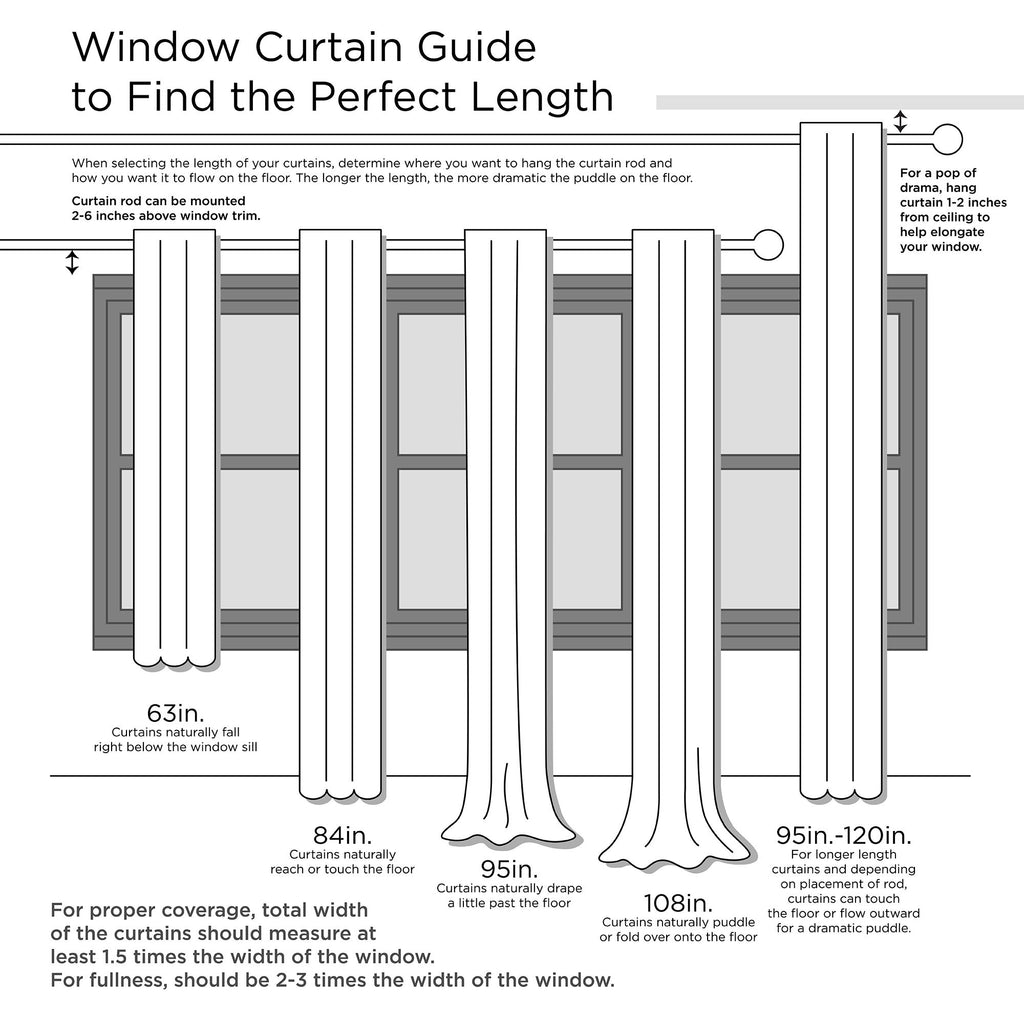 Window Curtain Guide
to Find the Perfect Length

When selecting the length of your curtains, determine where you want to hang the curtain rod and how you want it to flow on the floor. The longer the length, the more dramatic the puddle on the floor.

Curtain rod can be mounted 2-6 inches above window trim.

For a pop of drama, hang curtain 1-2 inches from ceiling to help elongate your window.

63in.
Curtains naturally fall right below the window sill

84in.
Curtains naturally reach or touch the floor

95in.
Curtains naturally drape a little past the floor

108in.
Curtains naturally puddle or fold over onto the floor

95in.-120in.
For longer length curtains and depending on placement of rod, curtains can touch the floor or flow outward for a dramatic puddle.

For proper coverage, total width of the curtains should measure at least 1.5 times the width of the window.
For fullness, should be 2-3 times the width of the window.