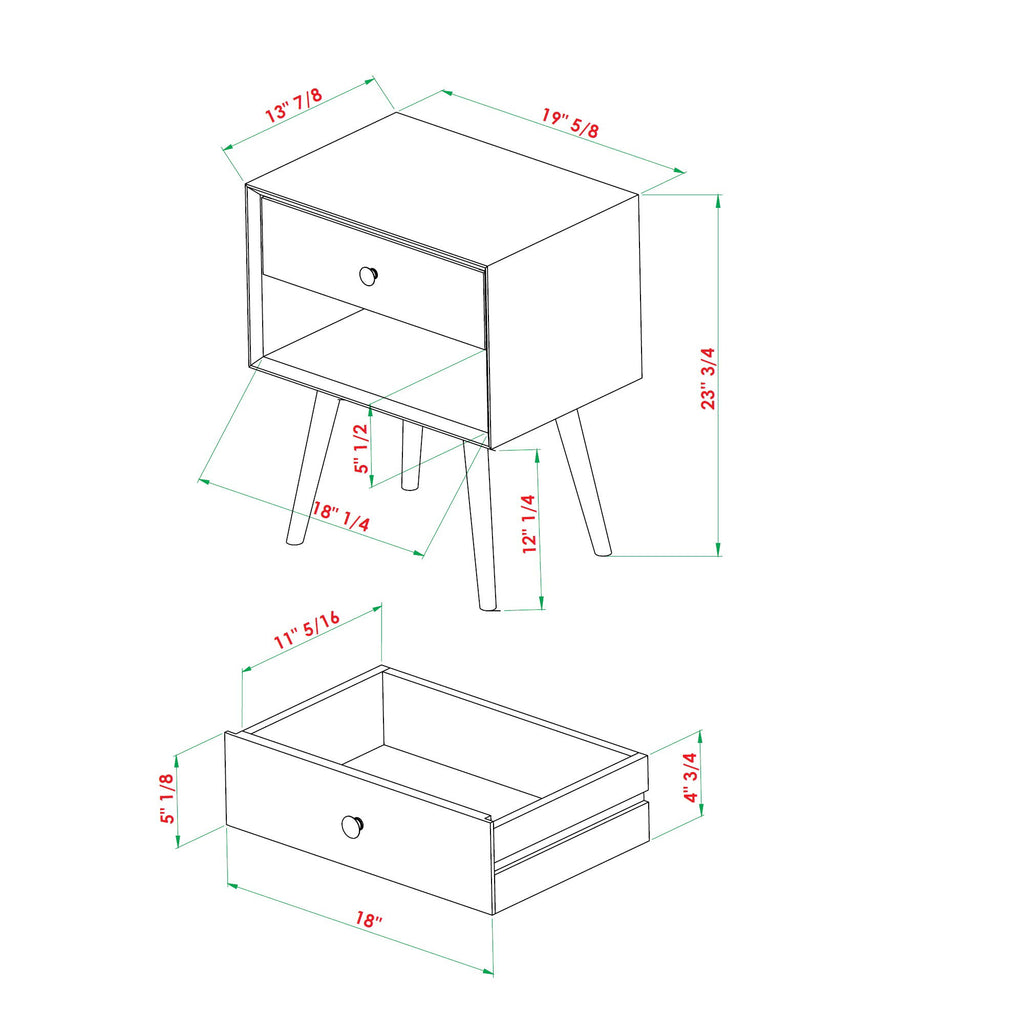 13" 7/8
19" 5/8
23" 3/4
5" 1/2
18" 1/4
12" 1/4
11" 5/16
5" 1/8
4" 3/4
18"