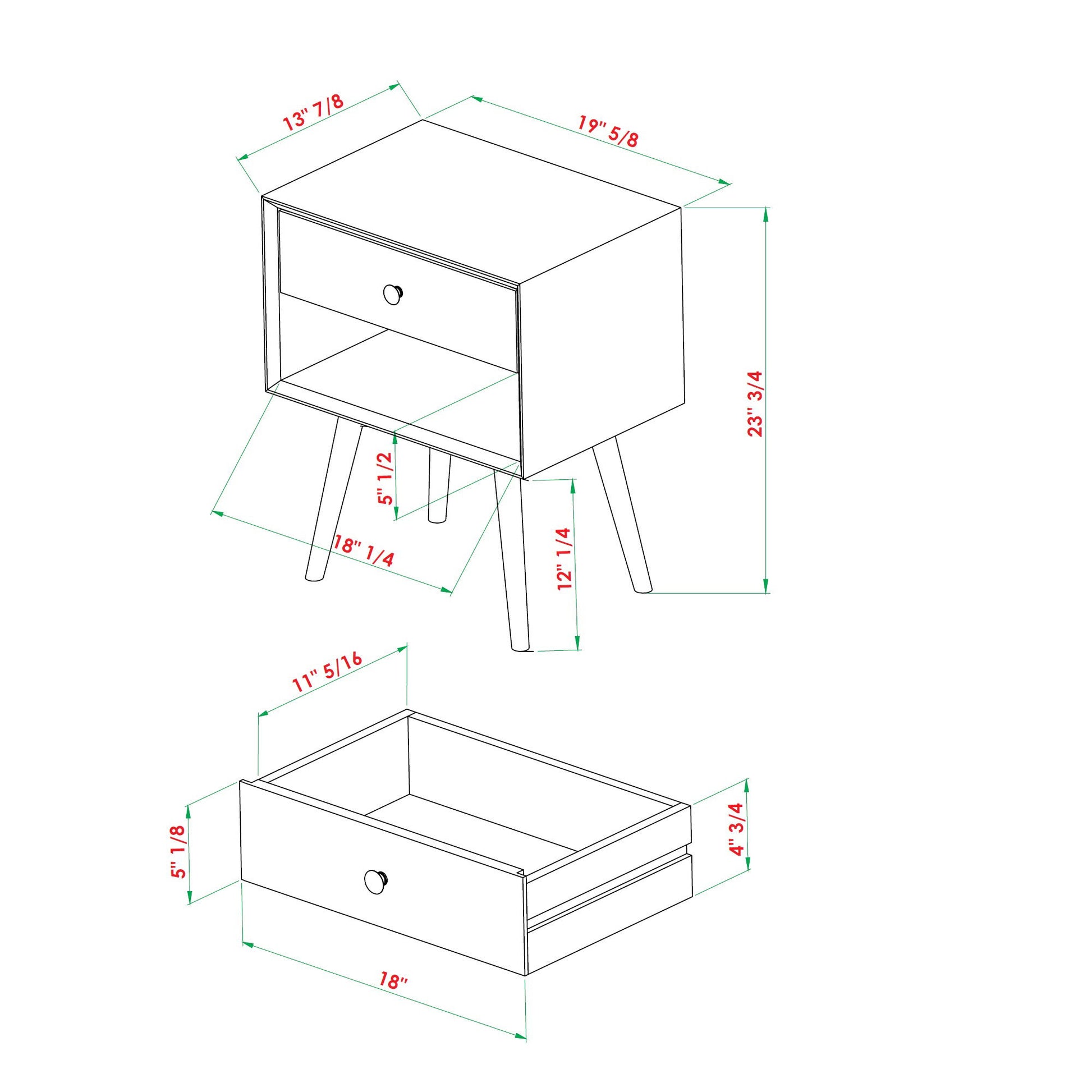 13" 7/8

19" 5/8

23" 3/4

5" 1/2

18" 1/4

12" 1/4

11" 5/16

5" 1/8

4" 3/4

18"