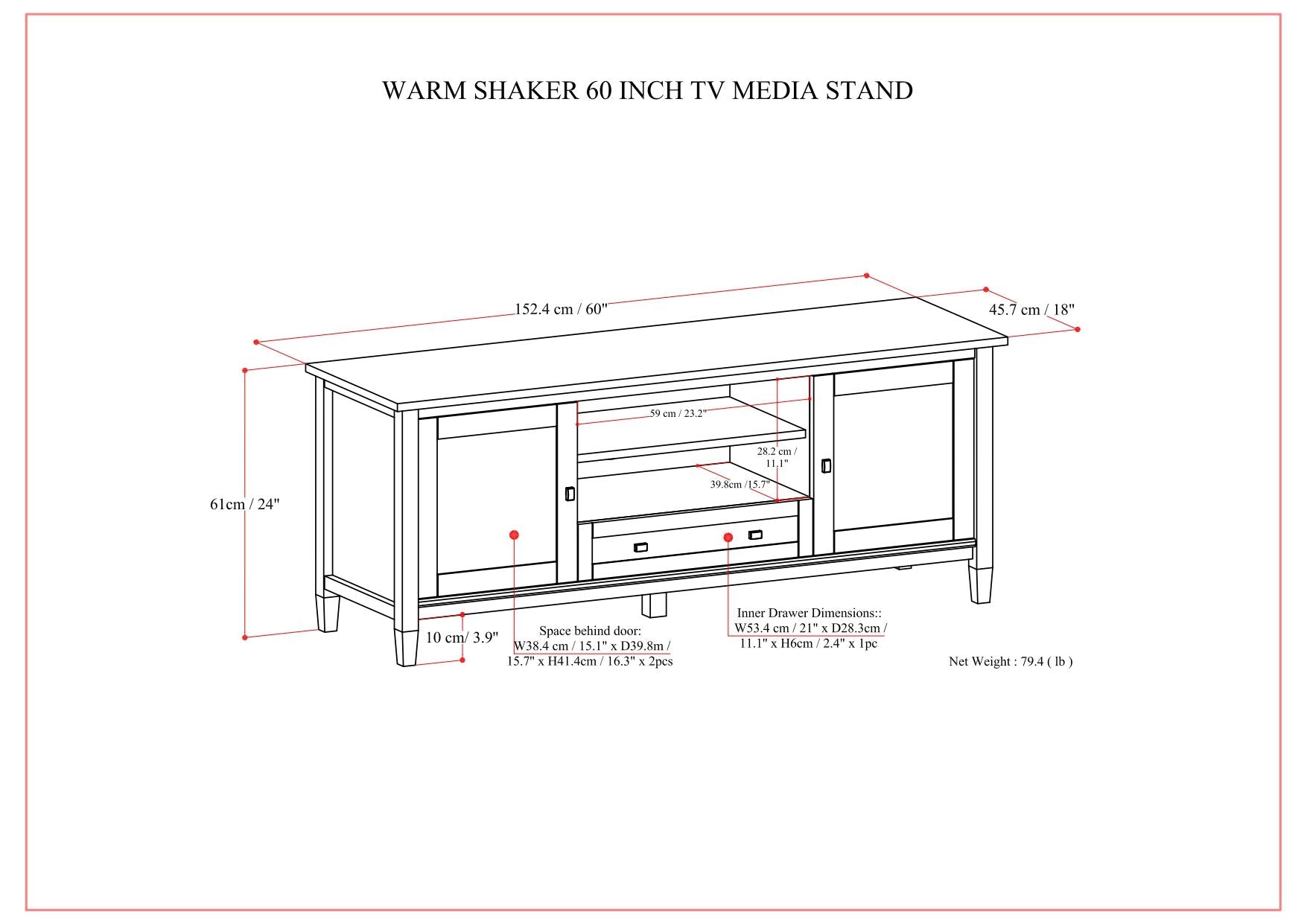 WARM SHAKER 60 INCH TV MEDIA STAND

152.4 cm / 60"

45.7 cm / 18"

61cm / 24"

59 cm / 23.2"

28.2 cm / 11.1"

39.8cm /15.7"

10 cm/ 3.9"

Space behind door:
W38.4 cm / 15.1" x D39.8m / 15.7" x H41.4cm / 16.3" x 2pcs

Inner Drawer Dimensions::
W53.4 cm / 21" x D28.3cm / 11.1" x H6cm / 2.4" x 1pc

Net Weight : 79.4 ( lb )