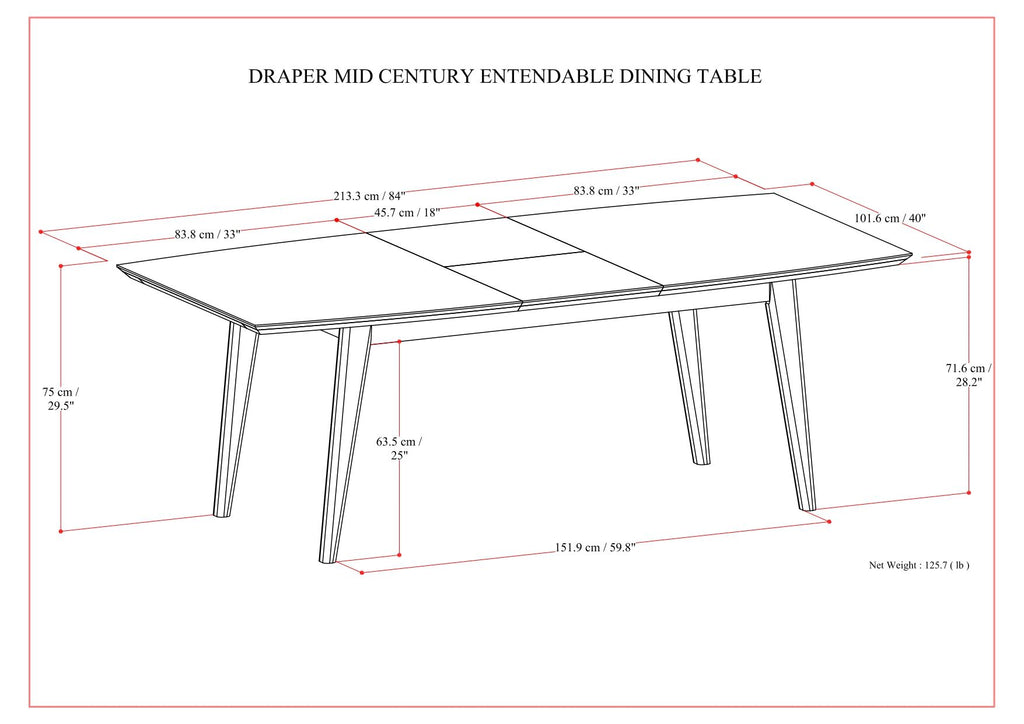 DRAPER MID CENTURY ENTENDABLE DINING TABLE

213.3 cm / 84"

83.8 cm / 33"

45.7 cm / 18"

83.8 cm / 33"

101.6 cm / 40"

75 cm / 29.5"

63.5 cm / 25"

71.6 cm / 28.2"

151.9 cm / 59.8"

Net Weight : 125.7 ( lb )