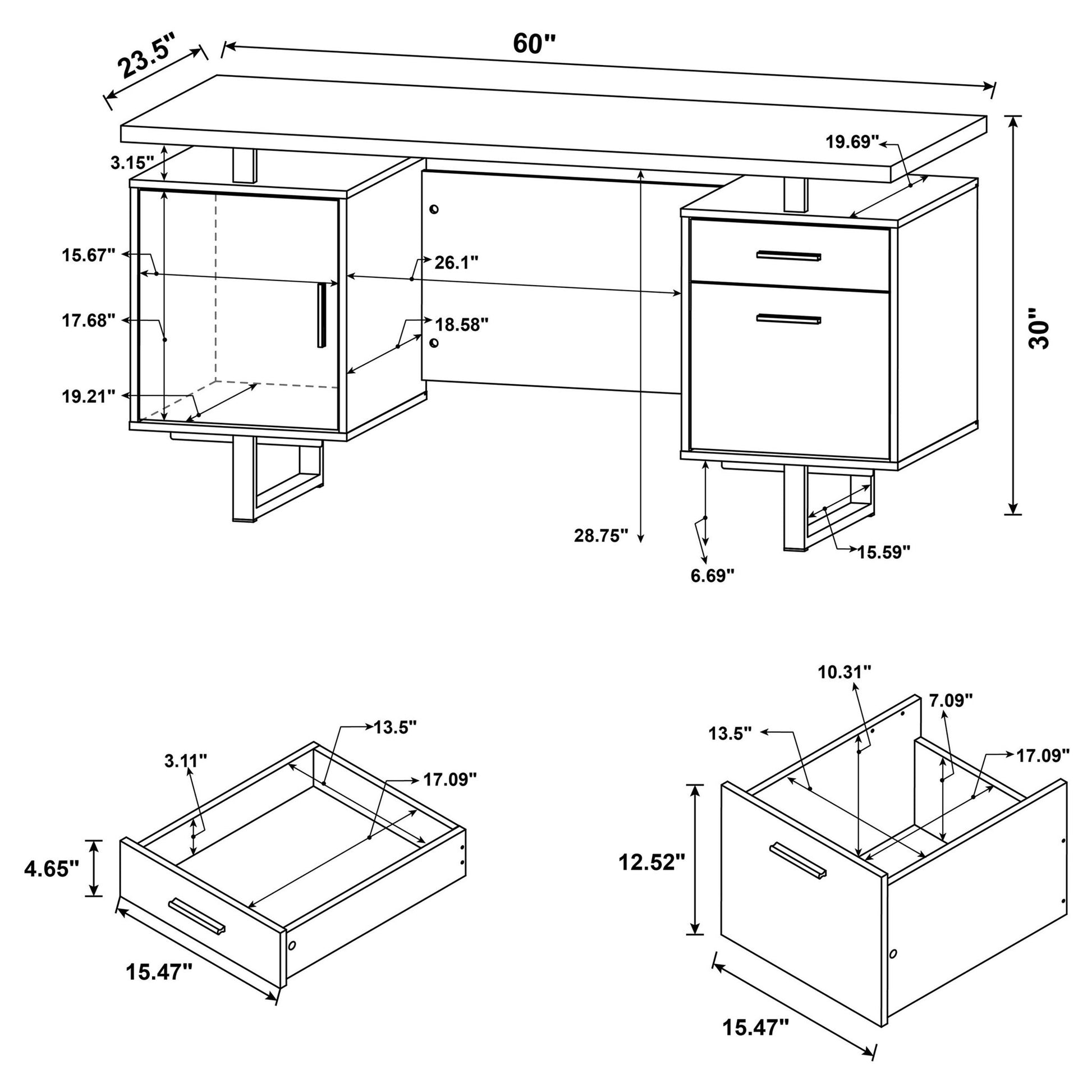 23.5"

60"

19.69"

3.15"

15.67"

26.1"

17.68"

18.58"

19.21"

30"

28.75"

15.59"

6.69"

13.5"

3.11"

17.09"

4.65"

15.47"

10.31"

7.09"

13.5"

17.09"

12.52"

15.47"