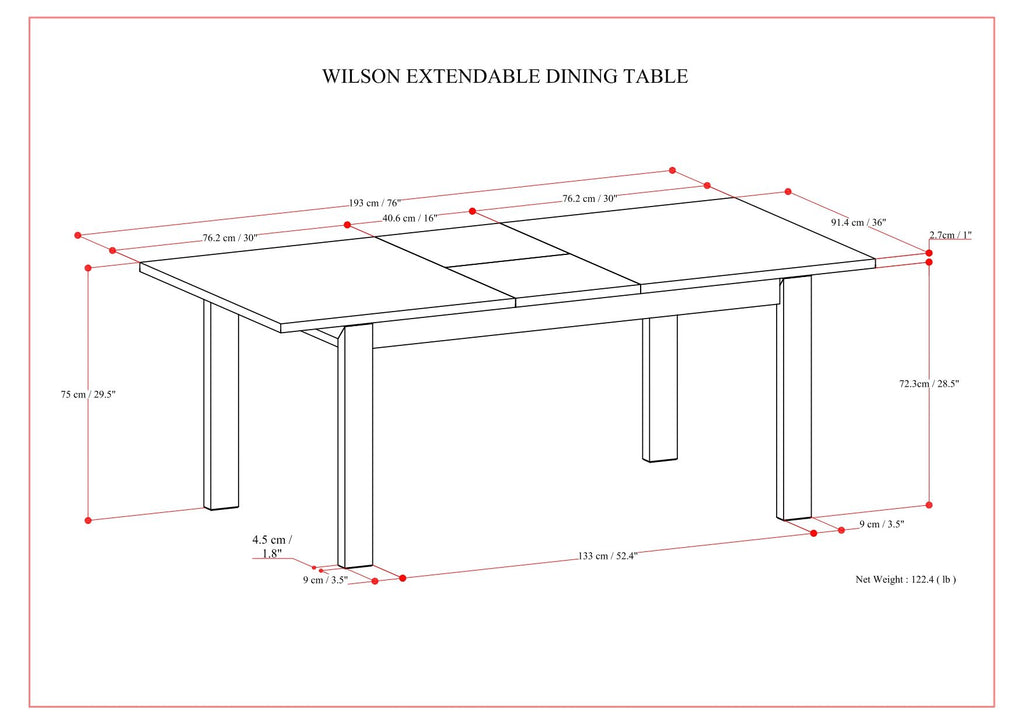 WILSON EXTENDABLE DINING TABLE

193 cm / 76"

76.2 cm / 30"

40.6 cm / 16"

76.2 cm / 30"

91.4 cm / 36"

2.7cm / 1"

75 cm / 29.5"

72.3cm / 28.5"

4.5 cm / 1.8"

9 cm / 3.5"

133 cm / 52.4"

9 cm / 3.5"

Net Weight : 122.4 ( lb )