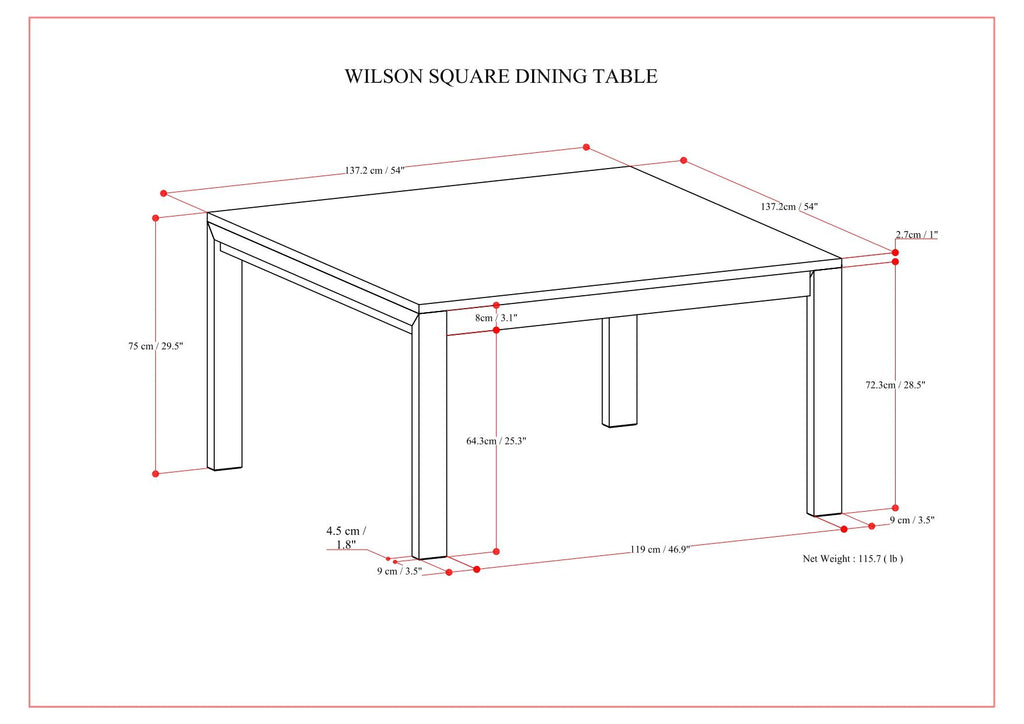 WILSON SQUARE DINING TABLE

137.2 cm / 54"

137.2cm / 54"

2.7cm / 1"

75 cm / 29.5"

8cm / 3.1"

72.3cm / 28.5"

64.3cm / 25.3"

4.5 cm / 1.8"

9 cm / 3.5"

119 cm / 46.9"

9 cm / 3.5"

Net Weight : 115.7 ( lb )