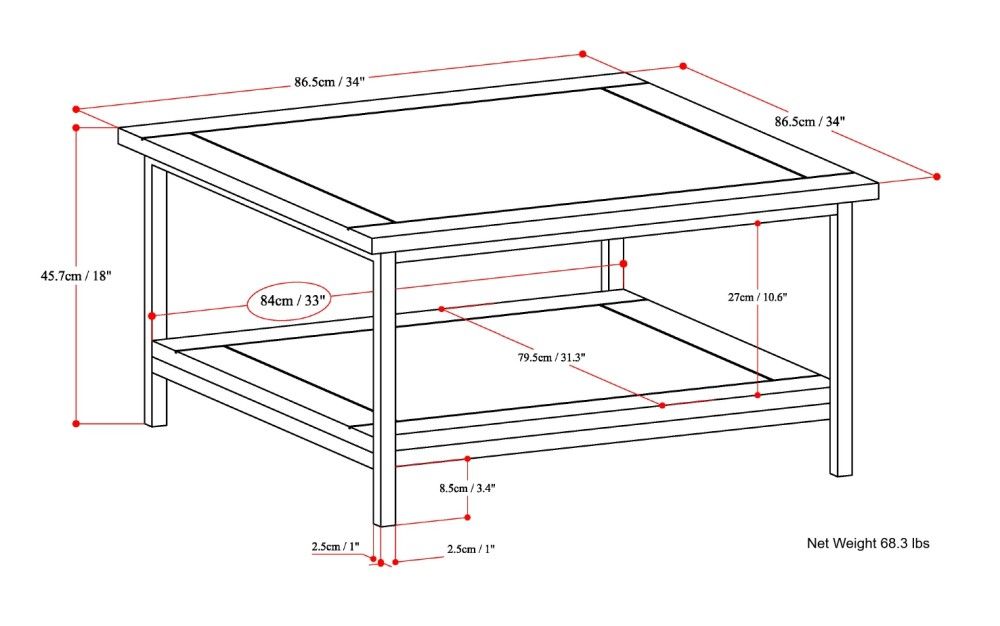 86.5cm / 34"

86.5cm / 34"

45.7cm / 18"

84cm / 33"

27cm / 10.6"

79.5cm / 31.3"

8.5cm / 3.4"

2.5cm / 1"

2.5cm / 1"

Net Weight 68.3 lbs