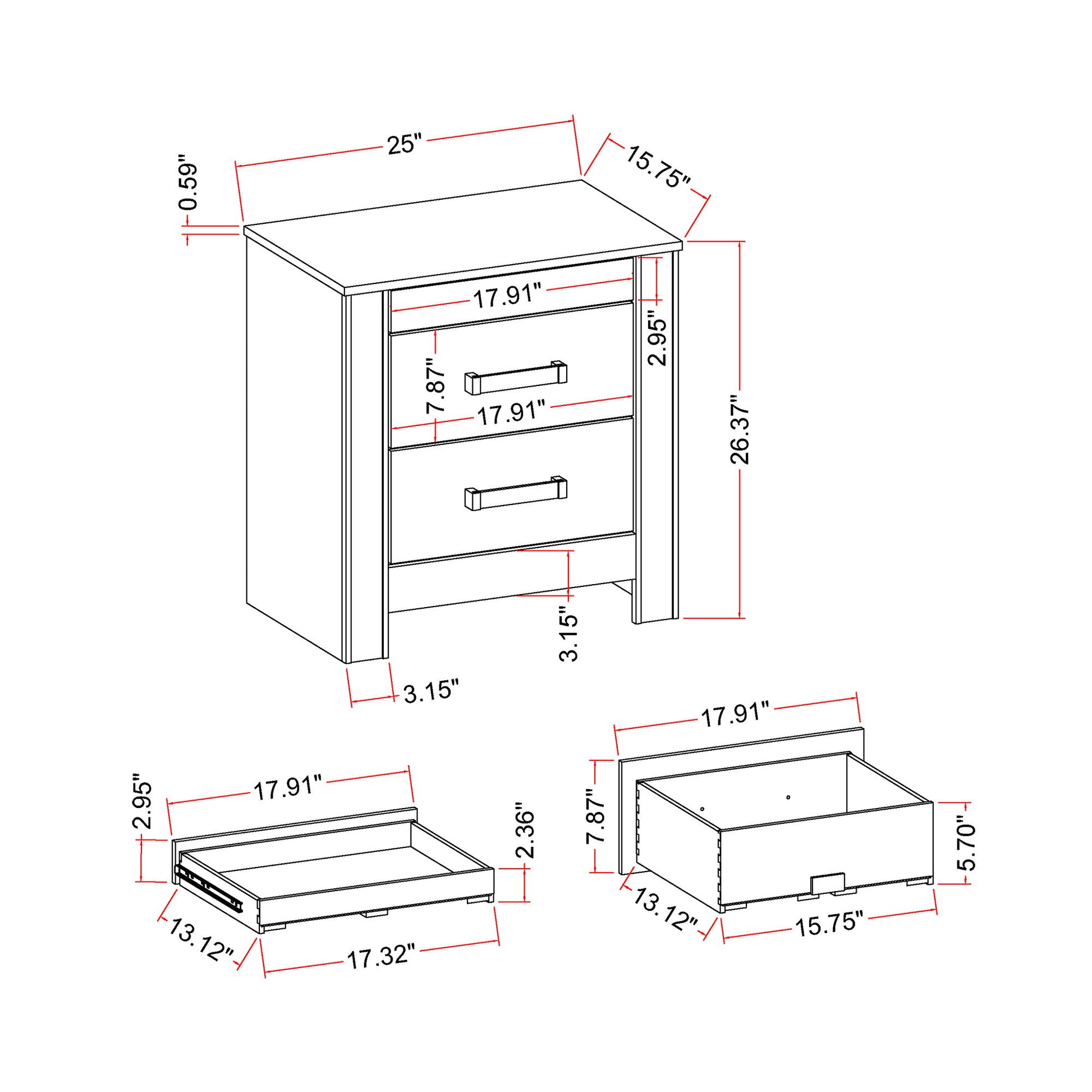 25"
15.75"
0.59"
17.91"
2.95"
7.87"
17.91"
26.37"
3.15"
3.15"

17.91"
2.95"
2.36"
13.12"
17.32"

17.91"
7.87"
5.70"
13.12"
15.75"