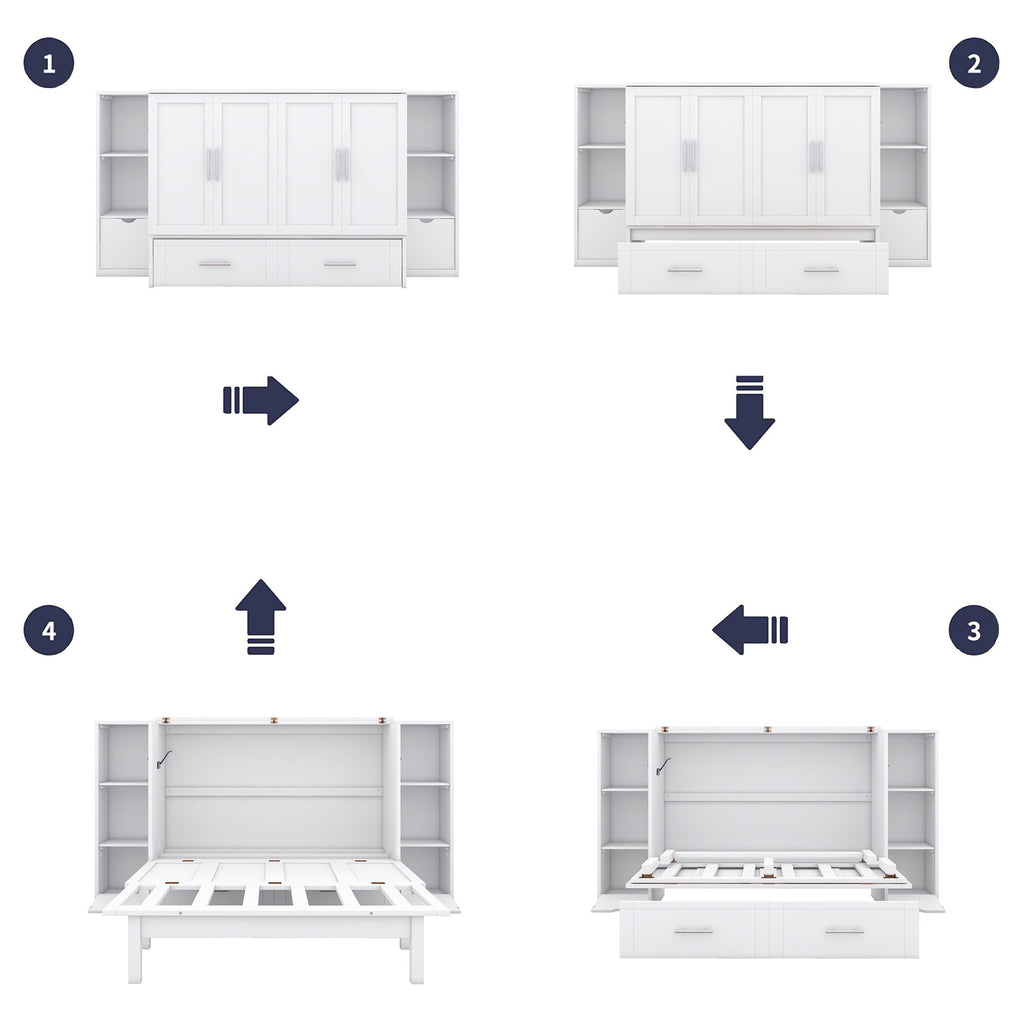 1

2

4

3