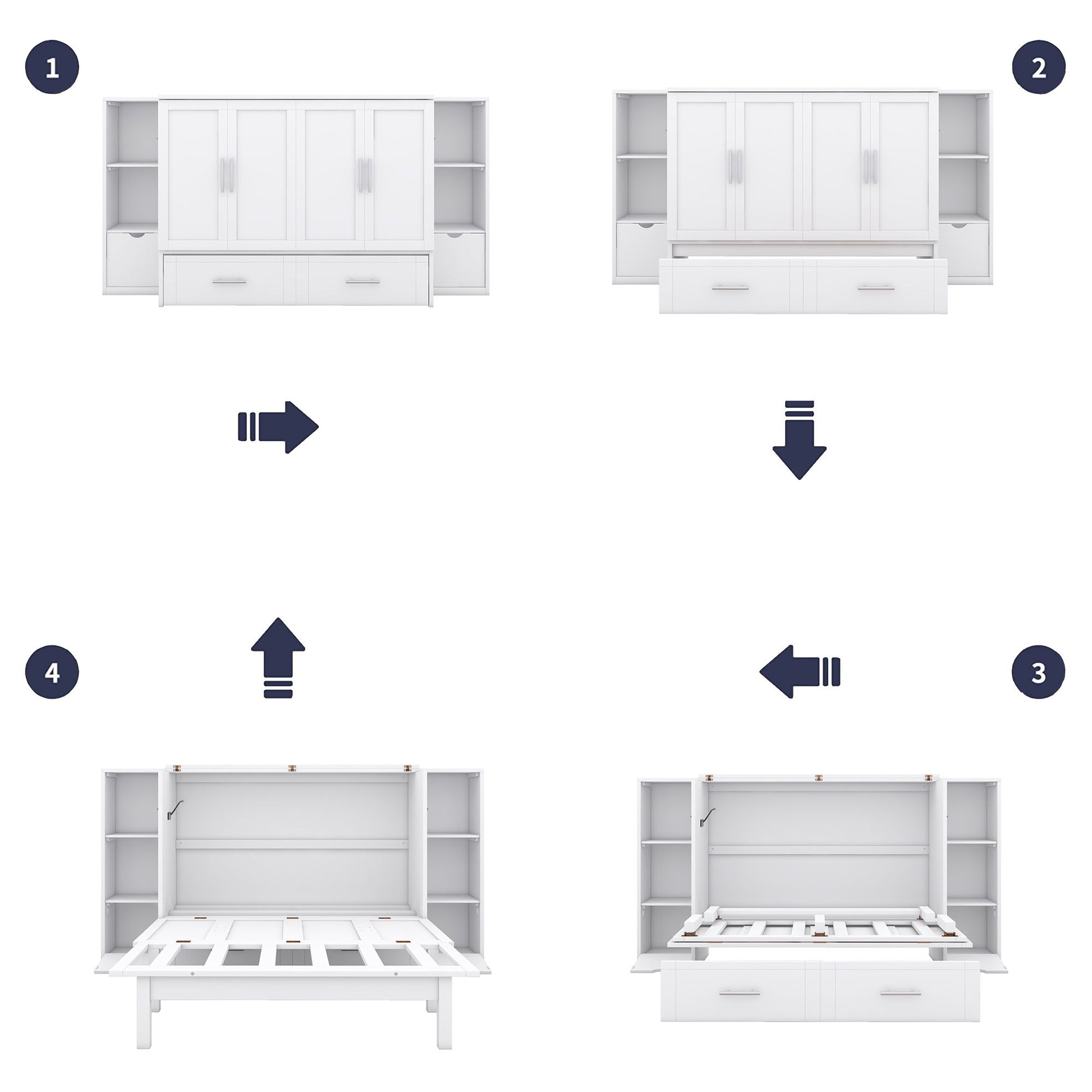 1

2

4

3