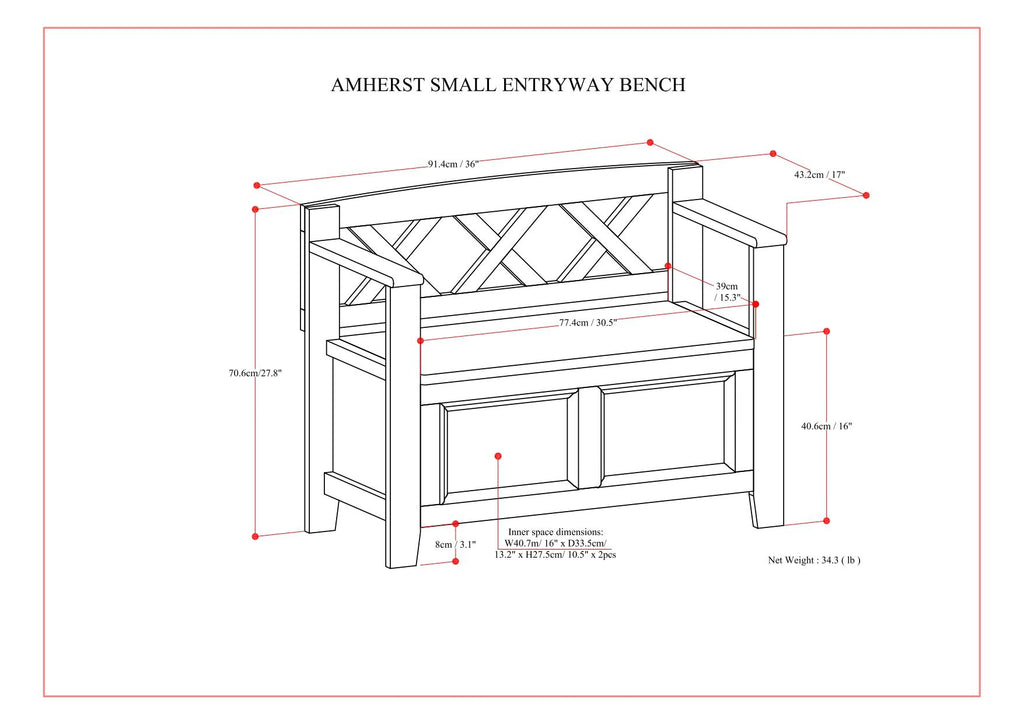 AMHERST SMALL ENTRYWAY BENCH

91.4cm / 36"

43.2cm / 17"

39cm / 15.3"

77.4cm / 30.5"

70.6cm/27.8"

40.6cm / 16"

8cm / 3.1"

Inner space dimensions:
W40.7m/ 16" x D33.5cm/
13.2" x H27.5cm/ 10.5" x 2pcs

Net Weight : 34.3 ( lb )