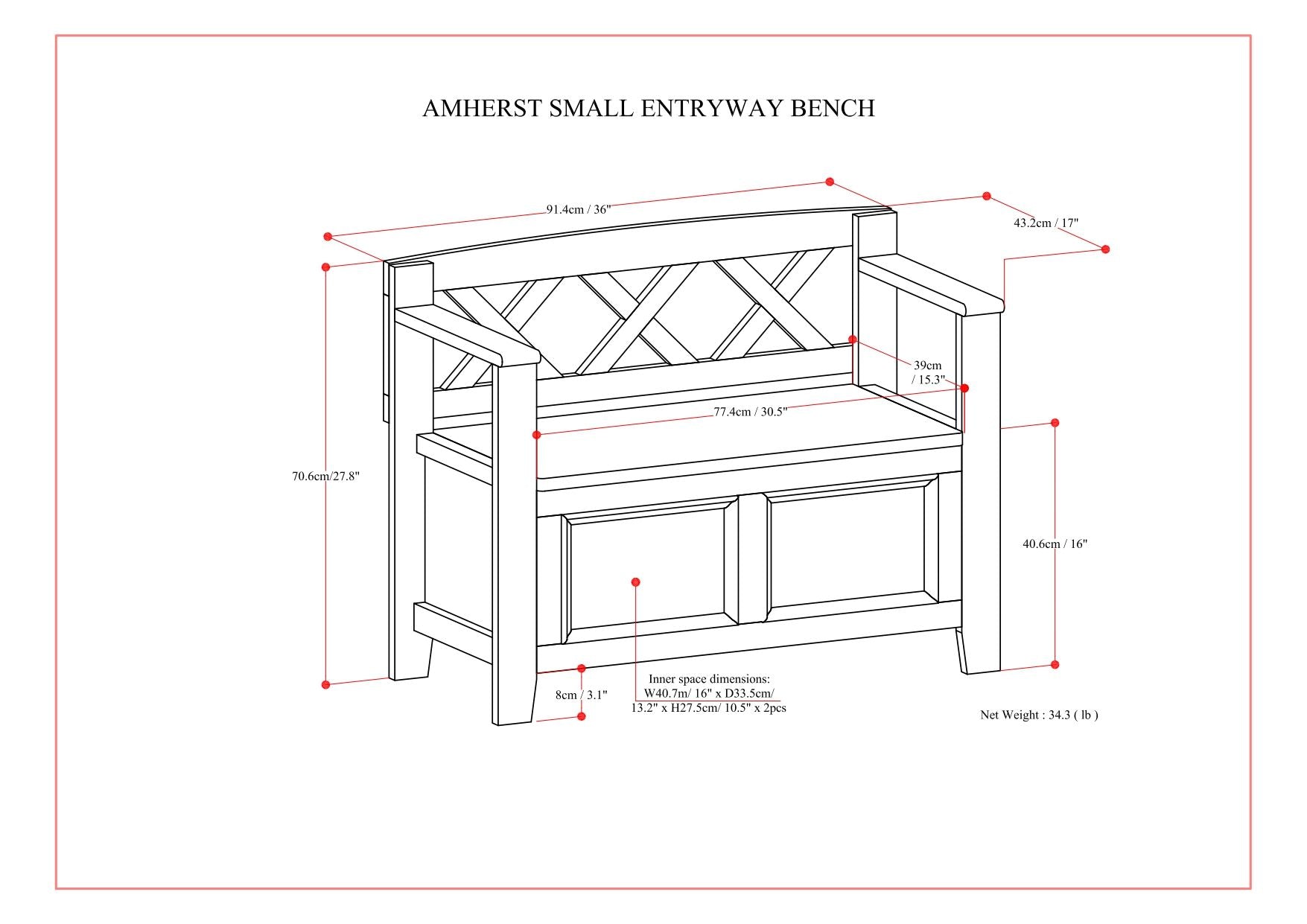 AMHERST SMALL ENTRYWAY BENCH

91.4cm / 36"

43.2cm / 17"

39cm / 15.3"

77.4cm / 30.5"

70.6cm/27.8"

40.6cm / 16"

8cm / 3.1"

Inner space dimensions: W40.7m/ 16" x D33.5cm/ 13.2" x H27.5cm/ 10.5" x 2pcs

Net Weight : 34.3 ( lb )