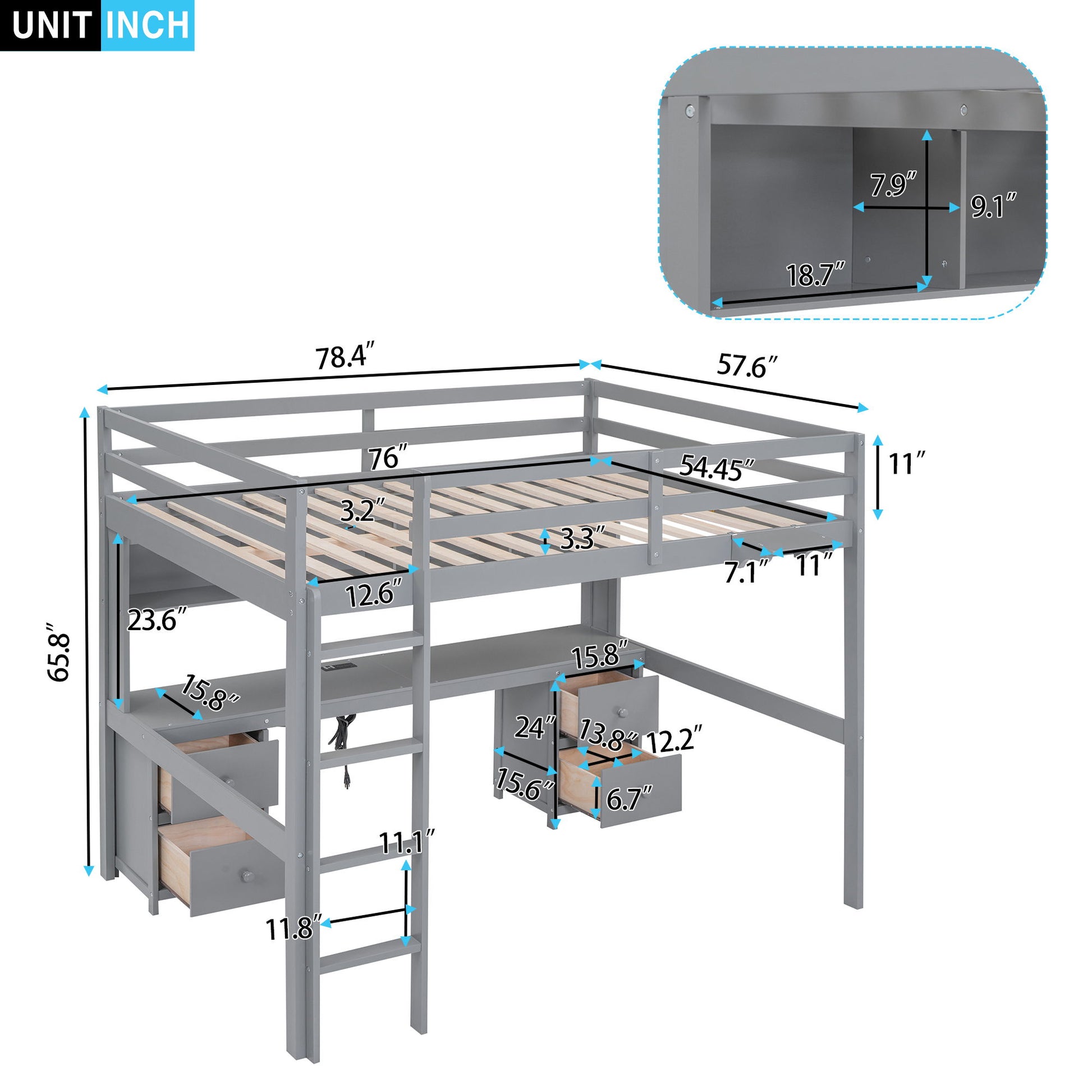 UNIT INCH

7.9″
9.1″
18.7″

78.4″
57.6″
76″
54.45″
11″
3.2″
3.3″
7.1″
11″
12.6″
23.6″
65.8″
15.8″
15.8″
24″
13.8″
12.2″
15.6″
6.7″
11.1″
11.8″